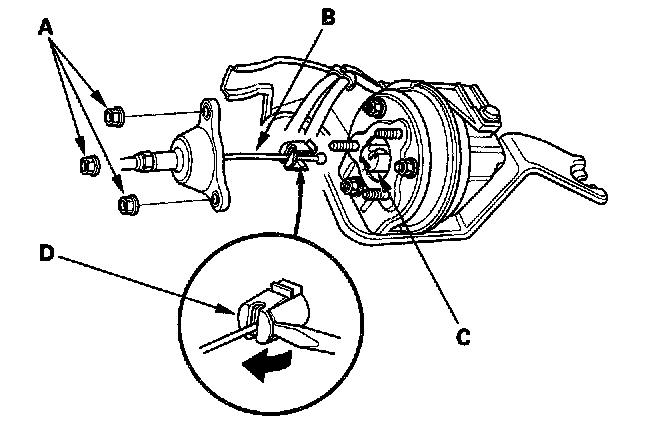 A
B
D
C