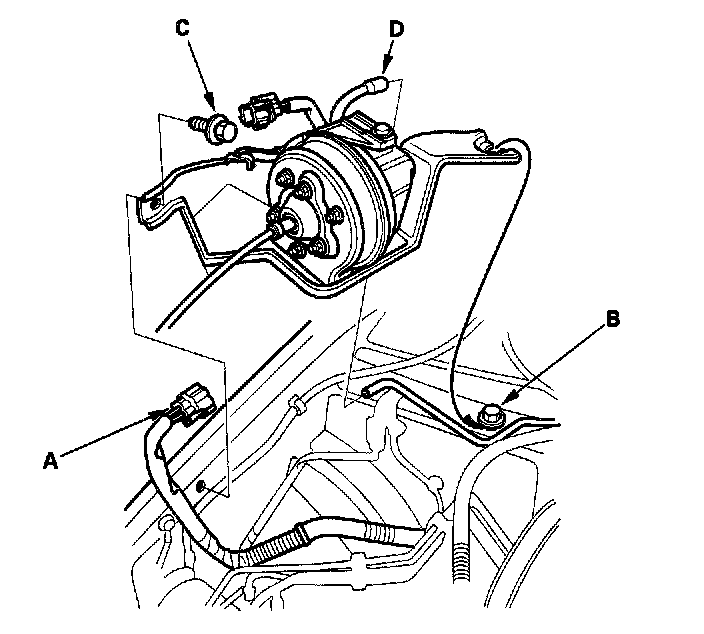 C
D
B
A