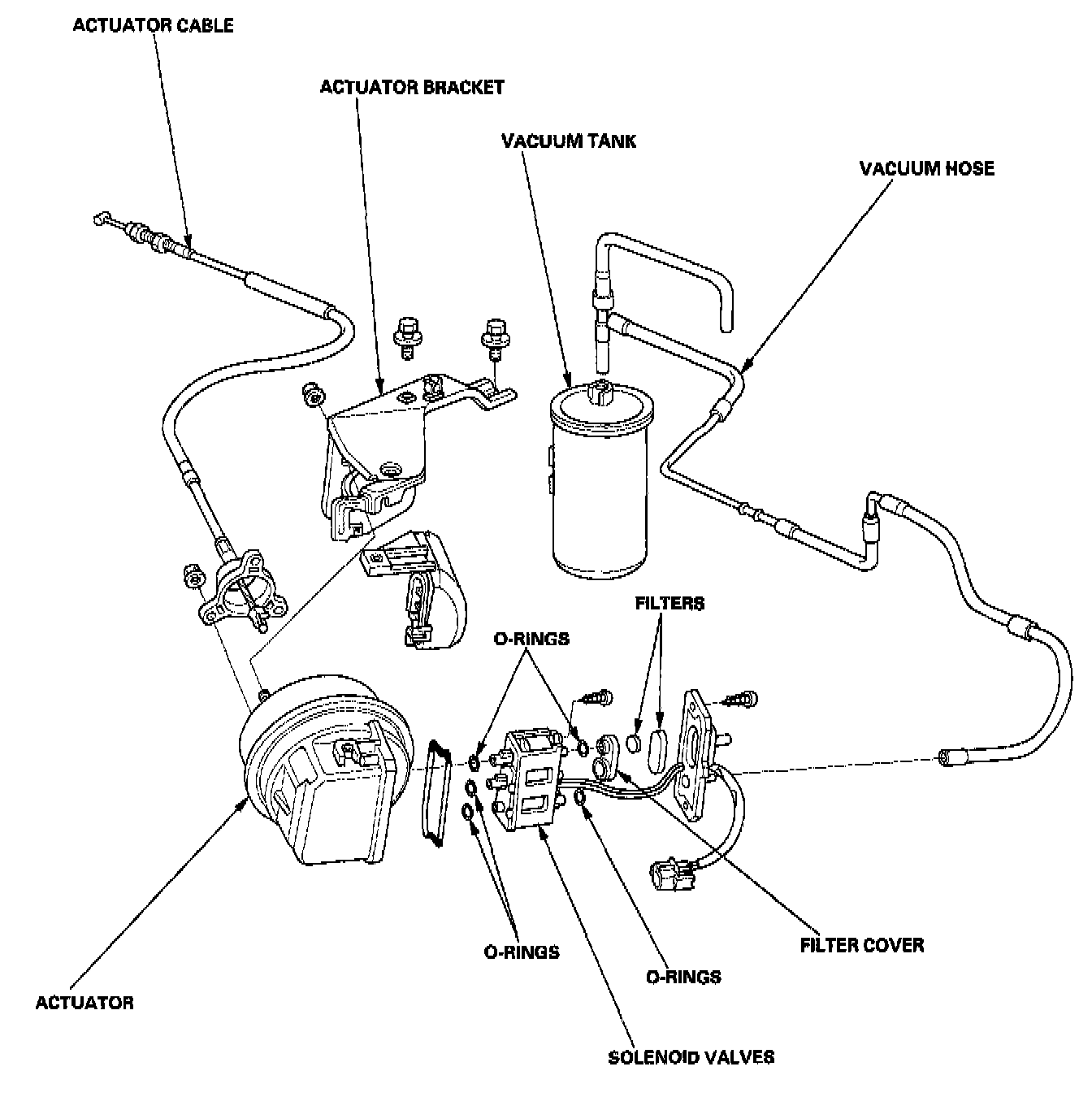 ACTUATOR CABLE

ACTUATOR BRACKET

VACUUM TANK

VACUUM HOSE

FILTERS

O-RINGS

O-RINGS

O-RINGS

FILTER COVER

ACTUATOR

SOLENOID VALVES