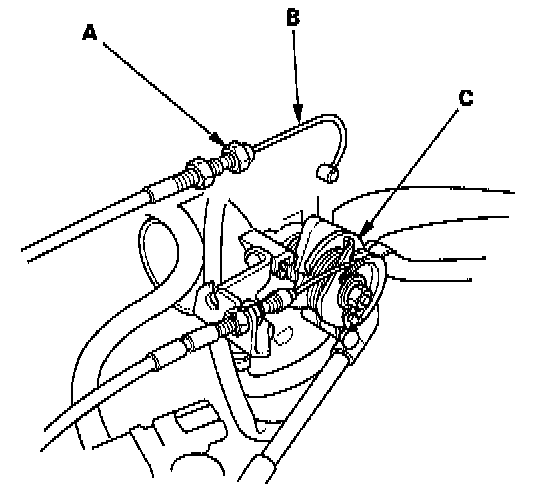 A
B
C