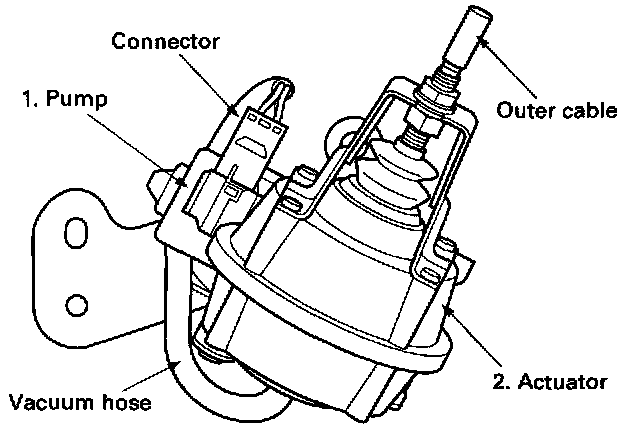 Connector
1. Pump
Outer cable
2. Actuator
Vacuum hose