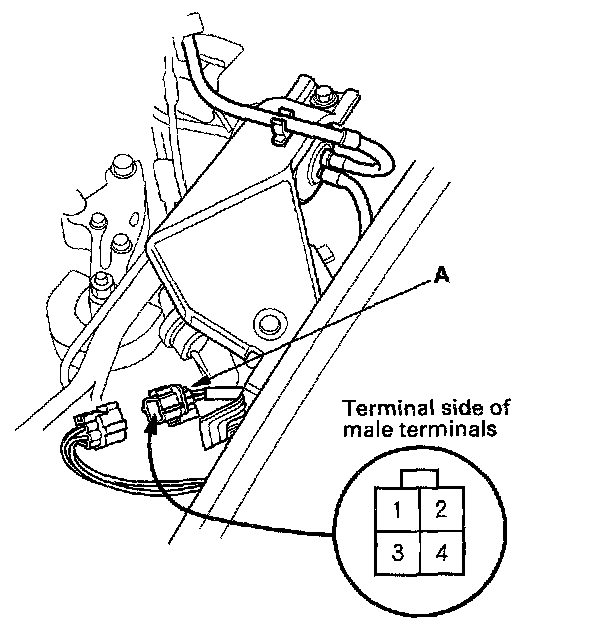 A

Terminal side of male terminals

1 2
3 4