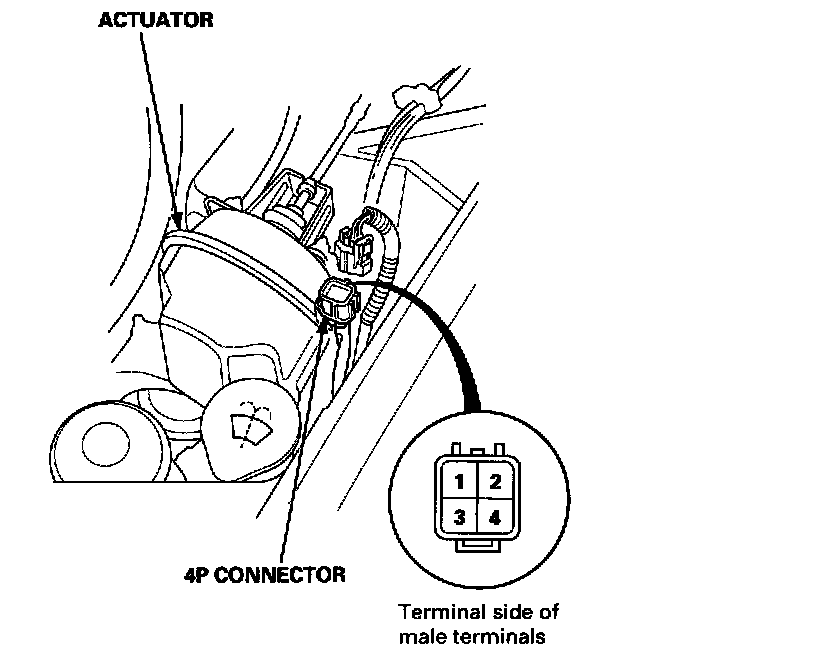 ACTUATOR

1 2
3 4

4P CONNECTOR

Terminal side of male terminals