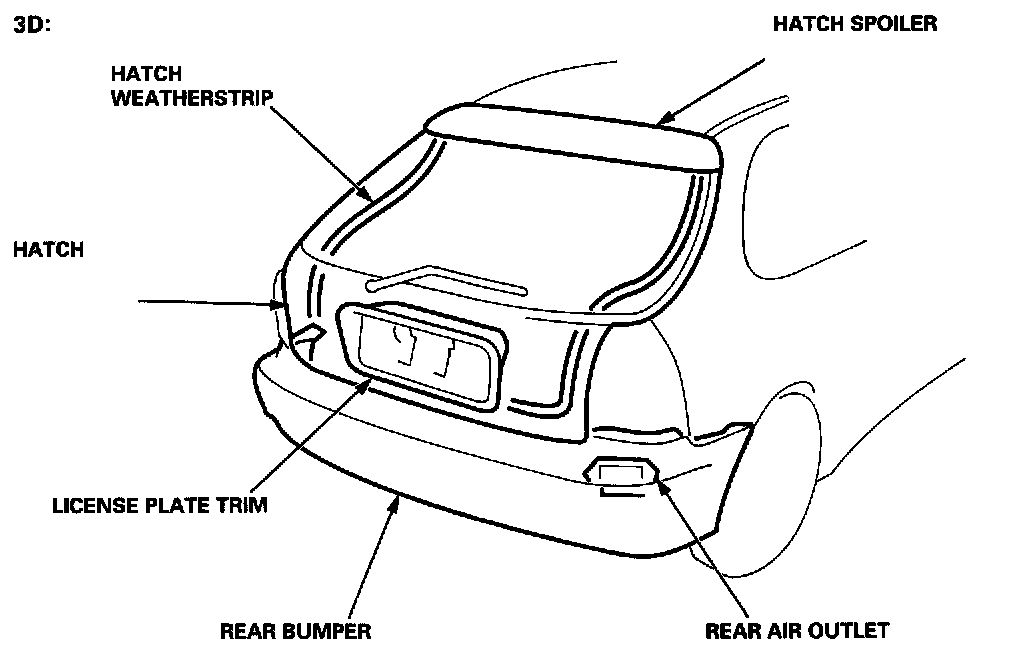 3D:

HATCH SPOILER

HATCH WEATHERSTRIP

HATCH

LICENSE PLATE TRIM

REAR BUMPER

REAR AIR OUTLET