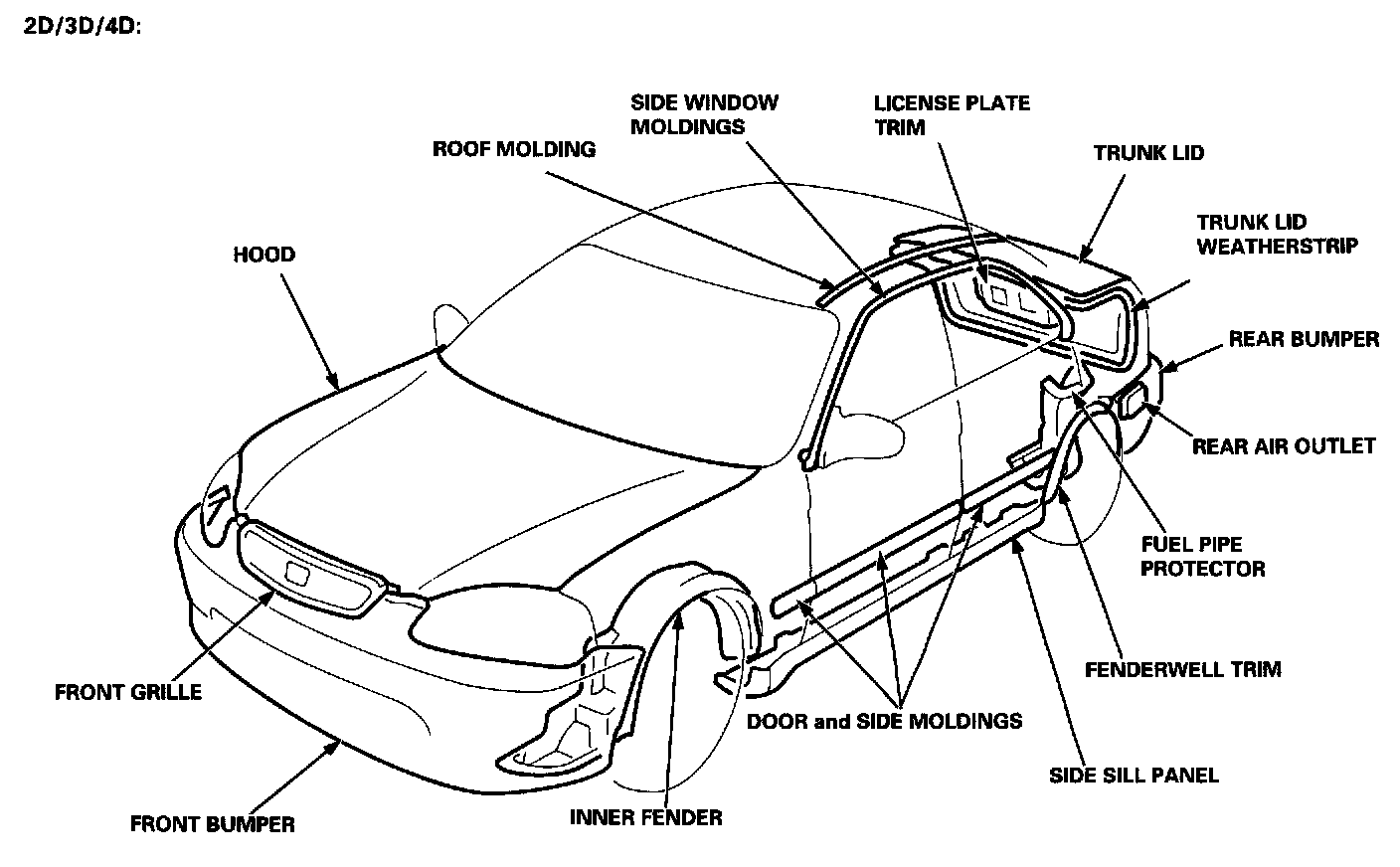 2D/3D/4D:

SIDE WINDOW MOLDINGS

LICENSE PLATE TRIM

ROOF MOLDING

TRUNK LID

TRUNK LID WEATHERSTRIP

HOOD

REAR BUMPER

REAR AIR OUTLET

FUEL PIPE PROTECTOR

FENDERWELL TRIM

FRONT GRILLE

DOOR and SIDE MOLDINGS

SIDE SILL PANEL

FRONT BUMPER

INNER FENDER