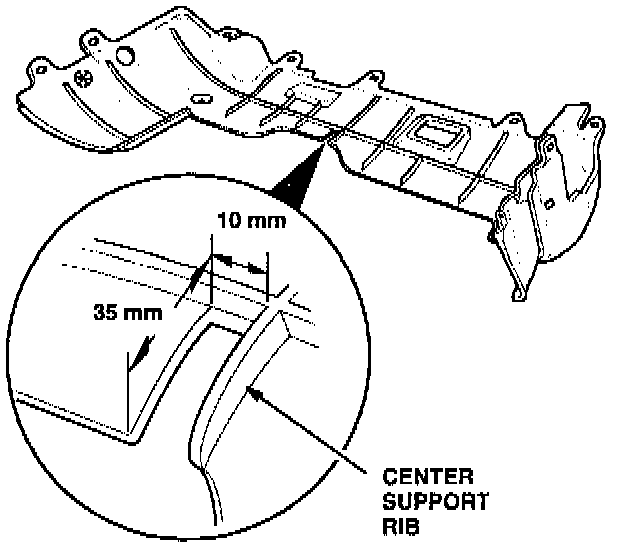 10 mm

35 mm

CENTER SUPPORT RIB