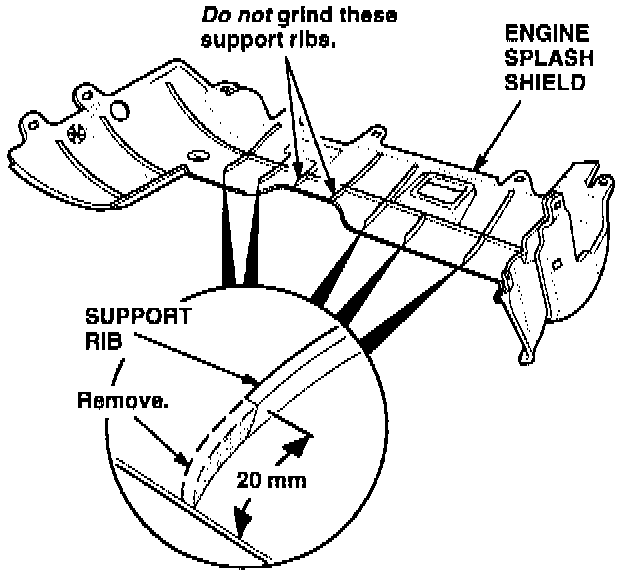 Do not grind these support ribs.

ENGINE SPLASH SHIELD

SUPPORT RIB

Remove.

20 mm