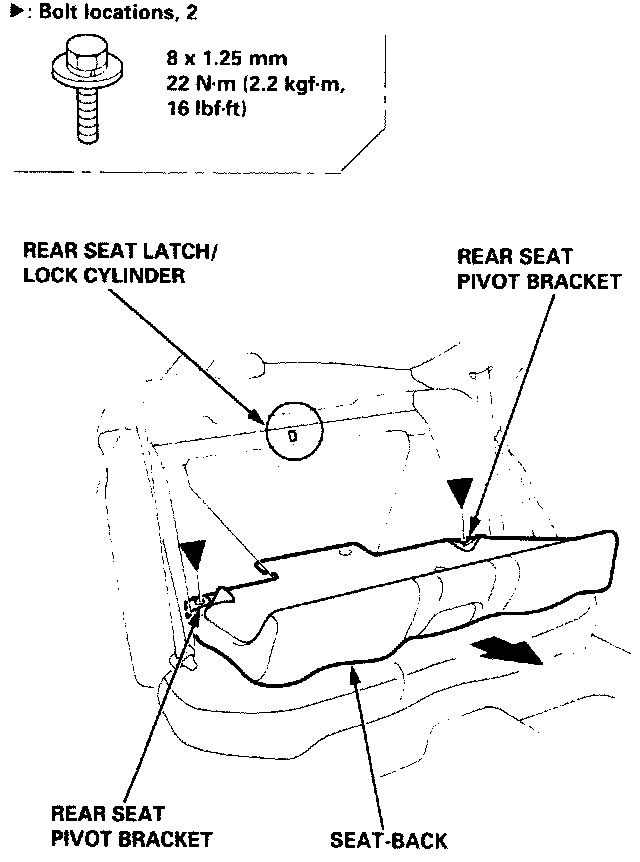 ▶: Bolt locations, 2

8 x 1.25 mm
22 N·m (2.2 kgf·m, 16 lbf·ft)

REAR SEAT LATCH/ LOCK CYLINDER

REAR SEAT PIVOT BRACKET

REAR SEAT PIVOT BRACKET

SEAT-BACK