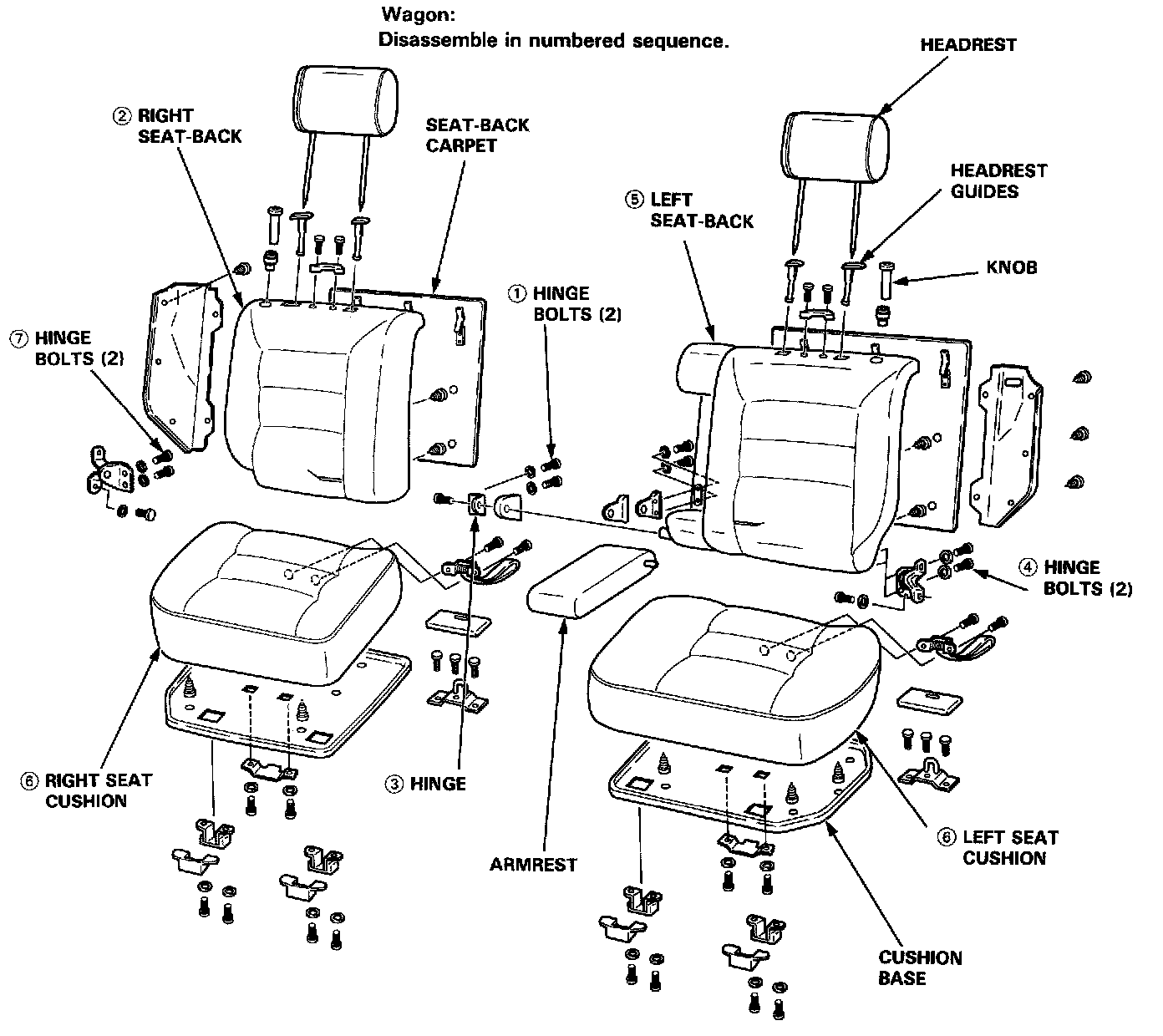 Wagon:
Disassemble in numbered sequence.

HEADREST

② RIGHT SEAT-BACK

SEAT-BACK CARPET

HEADREST GUIDES

⑤ LEFT SEAT-BACK

KNOB

① HINGE BOLTS (2)

⑦ HINGE BOLTS (2)

④ HINGE BOLTS (2)

⑥ RIGHT SEAT CUSHION

③ HINGE

ARMREST

⑥ LEFT SEAT CUSHION

CUSHION BASE