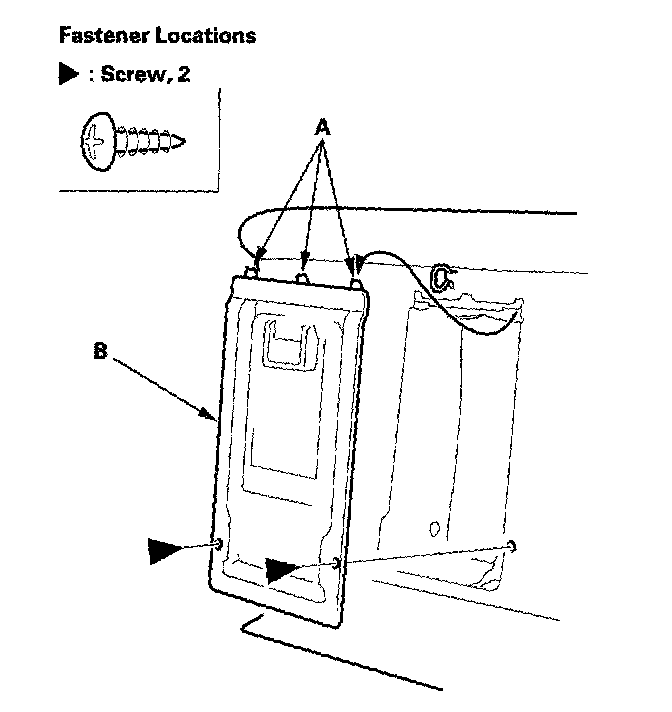 Fastener Locations

▶ : Screw, 2

A

B