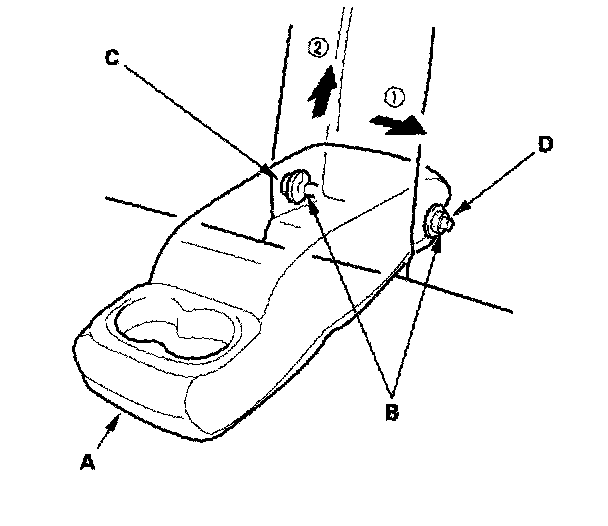 C
②
①
D
B
A