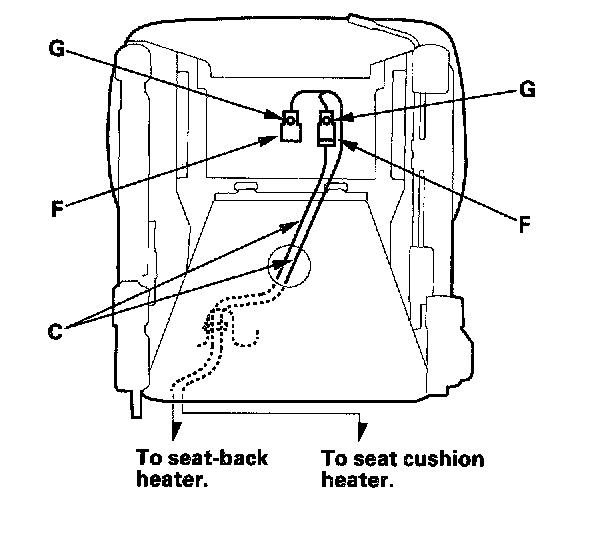 G
G
F
F
C
To seat-back heater.
To seat cushion heater.