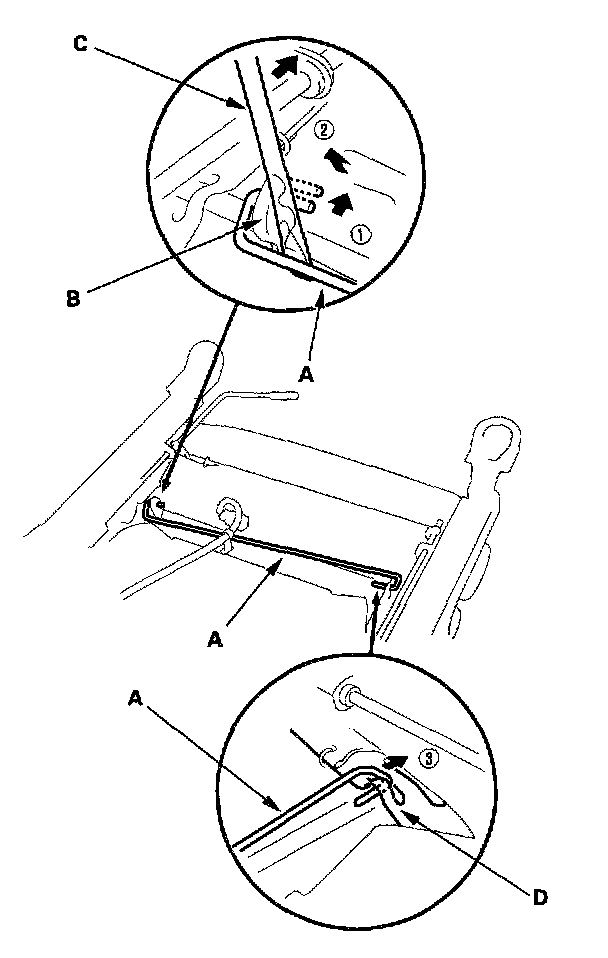 C
②
①
B
A
A
A
③
D