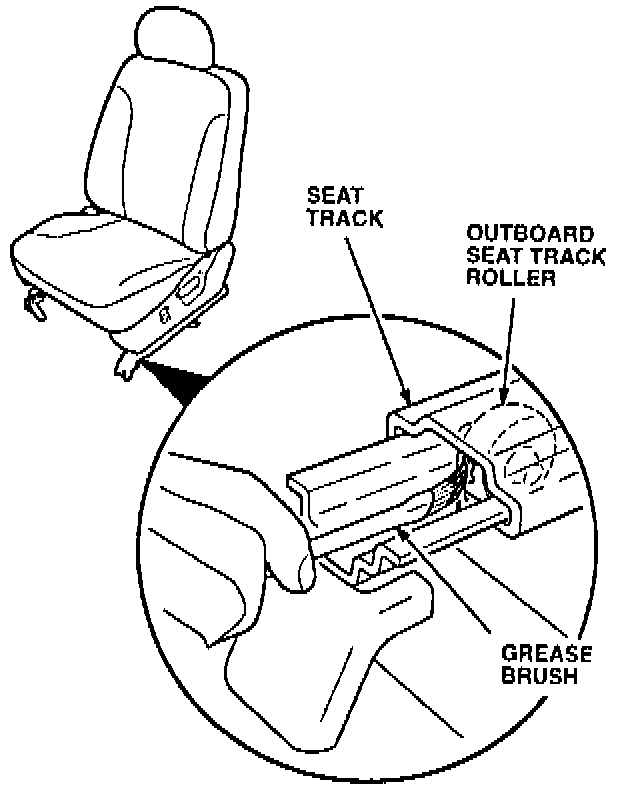 SEAT TRACK

OUTBOARD SEAT TRACK ROLLER

GREASE BRUSH