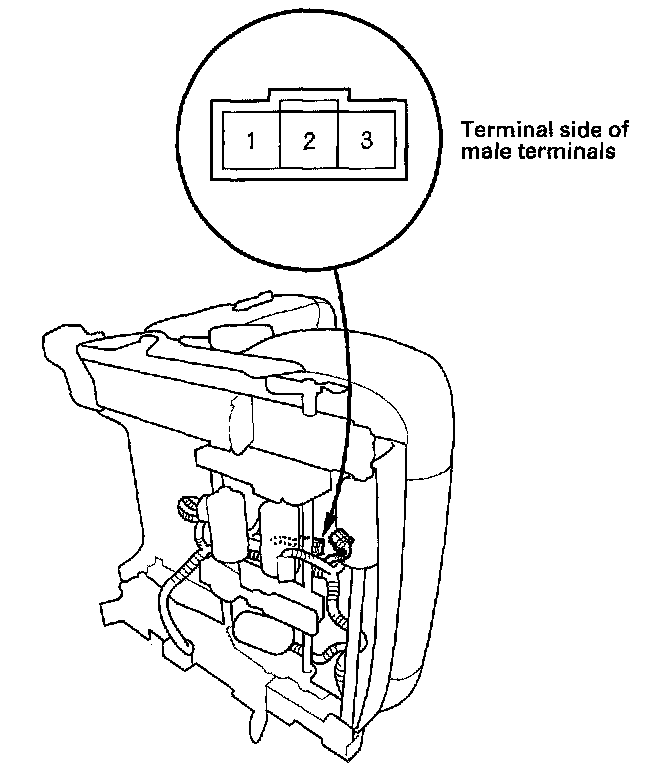 1 2 3

Terminal side of male terminals