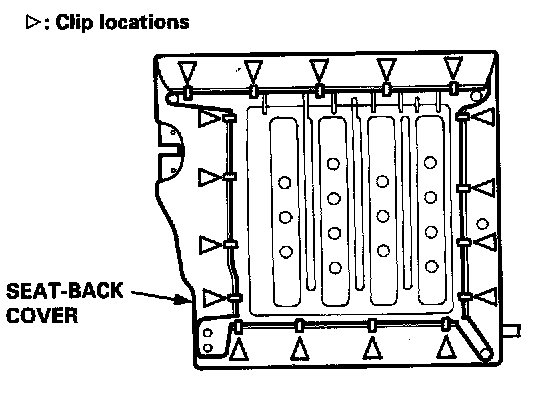 ▷: Clip locations

SEAT-BACK COVER