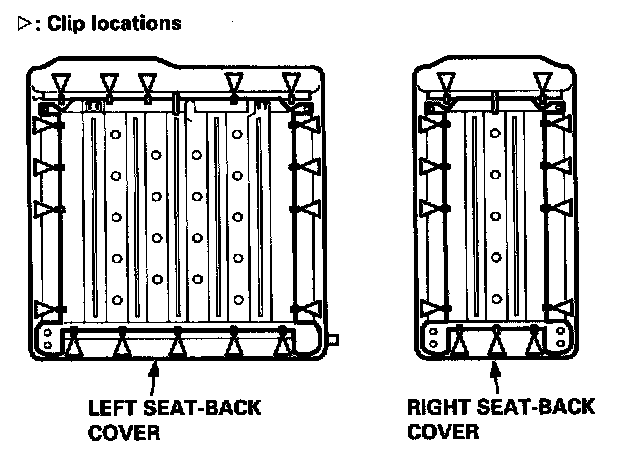 ▷: Clip locations

LEFT SEAT-BACK COVER

RIGHT SEAT-BACK COVER