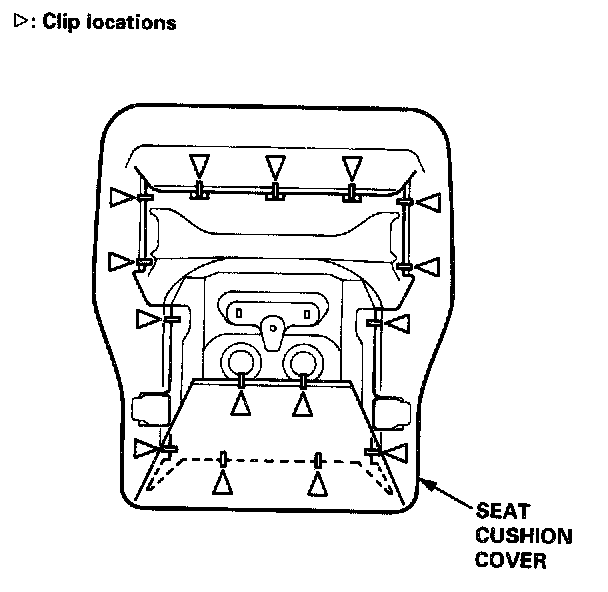 ▷: Clip locations

SEAT CUSHION COVER