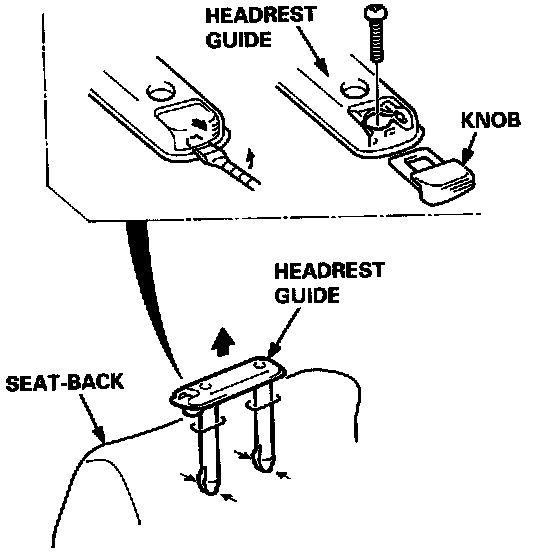 HEADREST GUIDE

KNOB

HEADREST GUIDE

SEAT-BACK