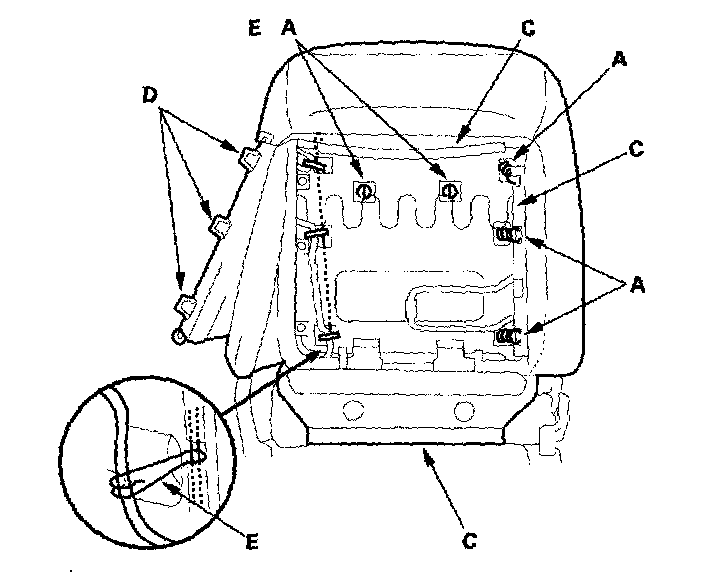 E A C
A
D
C
A
E
C