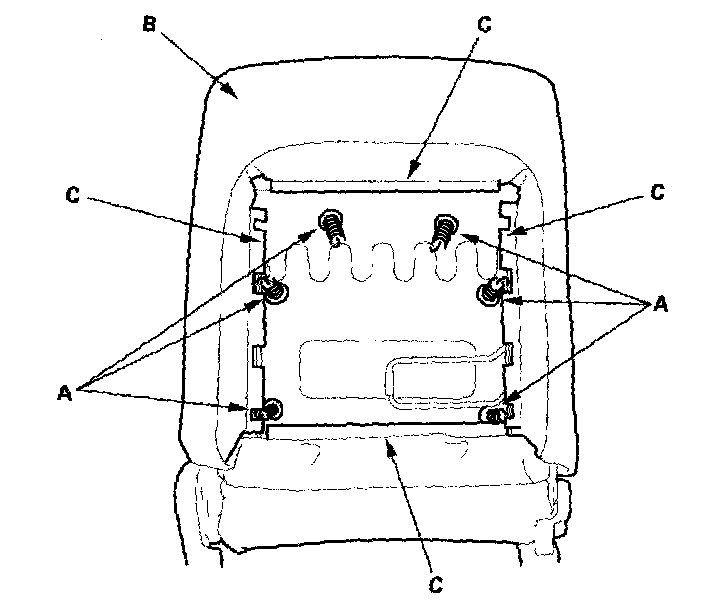 B
C
C
C
A
A
C