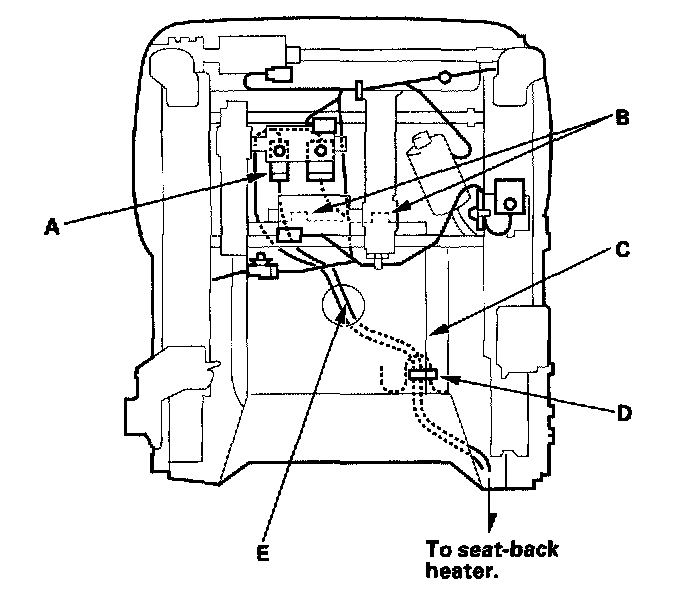 B

A

C

D

E

To seat-back heater.