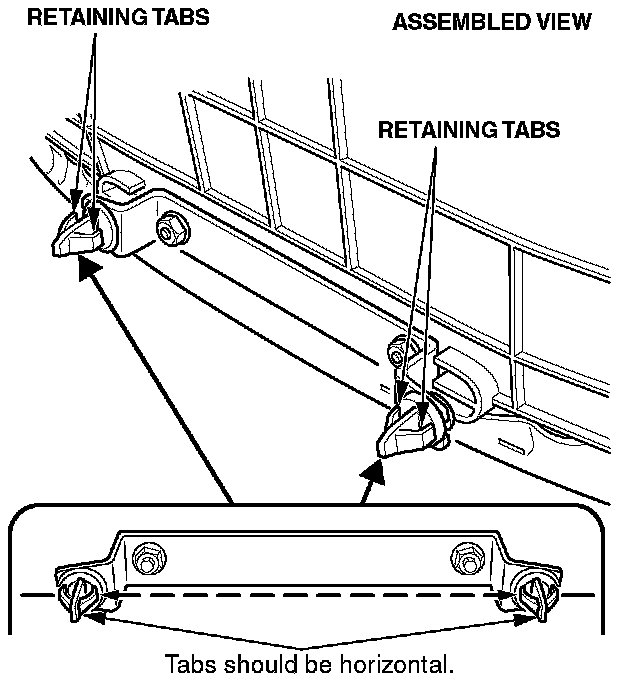 RETAINING TABS

ASSEMBLED VIEW

RETAINING TABS

Tabs should be horizontal.