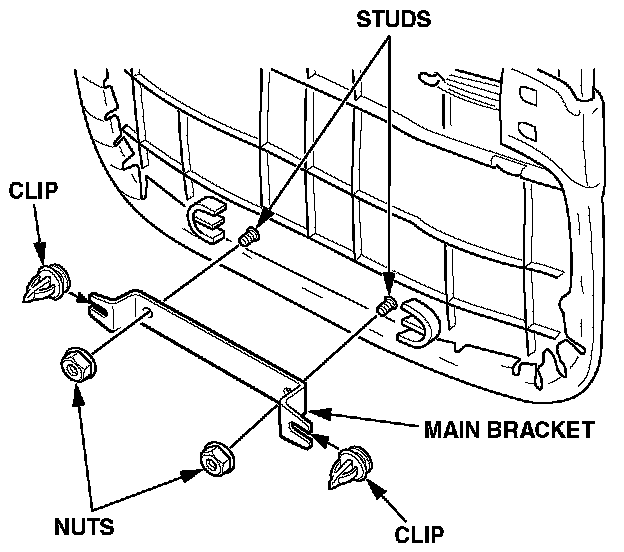 STUDS

CLIP

MAIN BRACKET

NUTS

CLIP