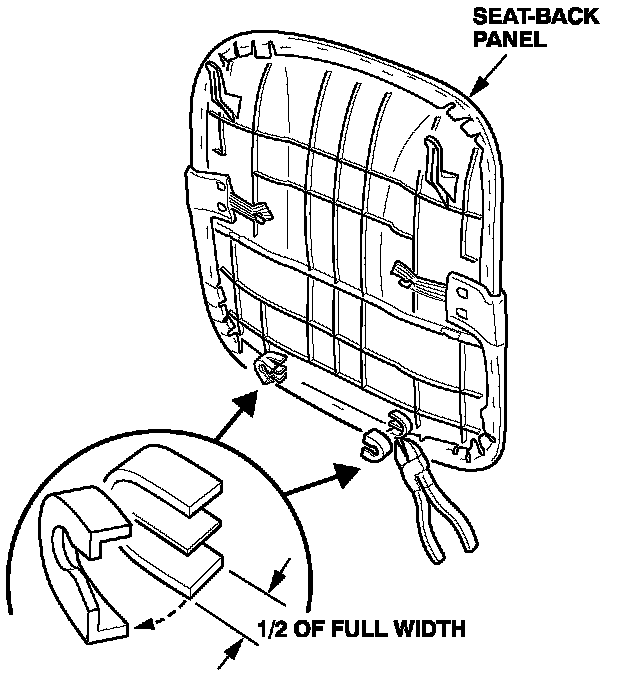 SEAT-BACK PANEL

1/2 OF FULL WIDTH