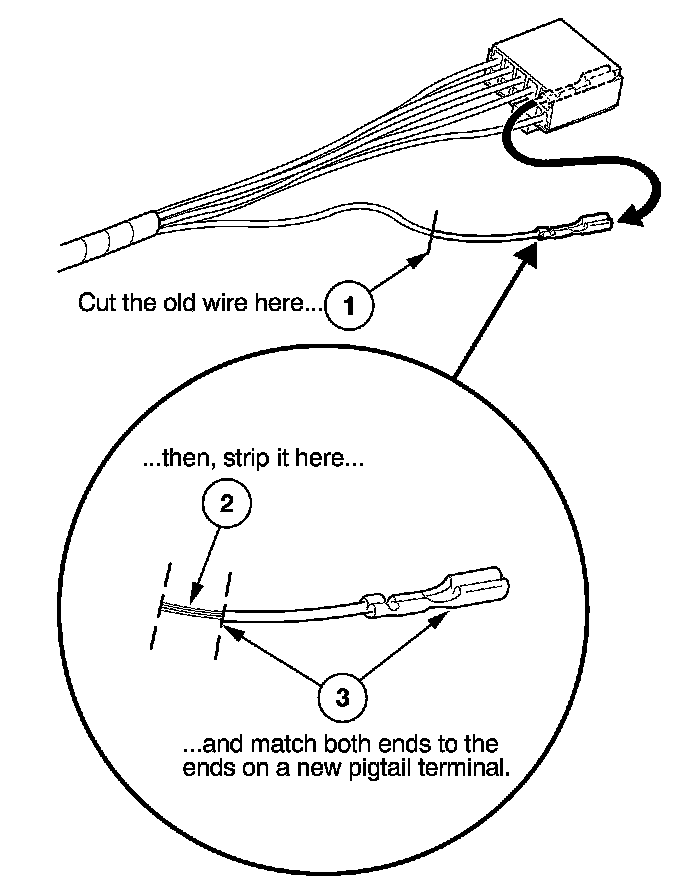 Cut the old wire here... 1

...then, strip it here...

2

3

...and match both ends to the ends on a new pigtail terminal.