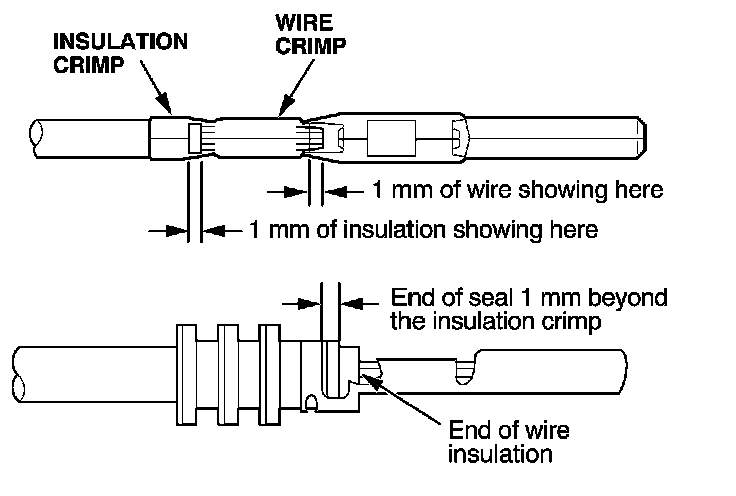 INSULATION CRIMP

WIRE CRIMP

1 mm of wire showing here

1 mm of insulation showing here

End of seal 1 mm beyond the insulation crimp

End of wire insulation