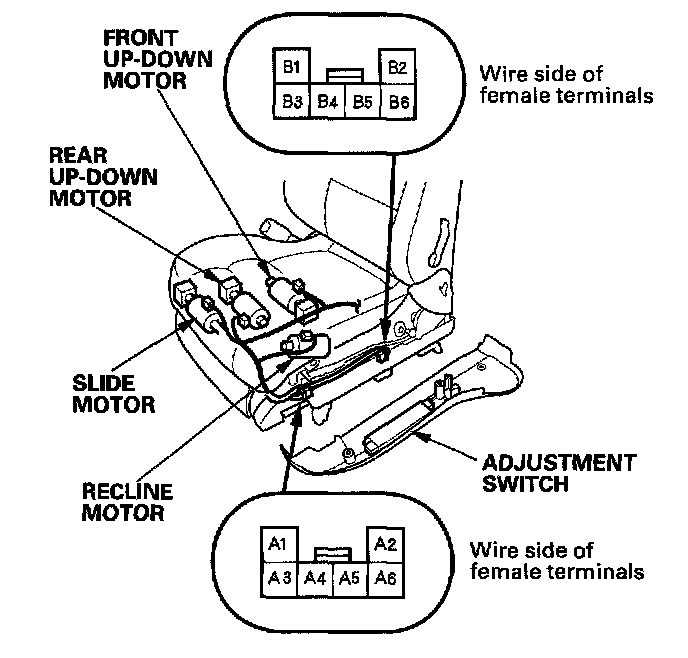 FRONT UP-DOWN MOTOR

B1
B2
B3
B4
B5
B6

Wire side of female terminals

REAR UP-DOWN MOTOR

SLIDE MOTOR

RECLINE MOTOR

ADJUSTMENT SWITCH

A1
A2
A3
A4
A5
A6

Wire side of female terminals