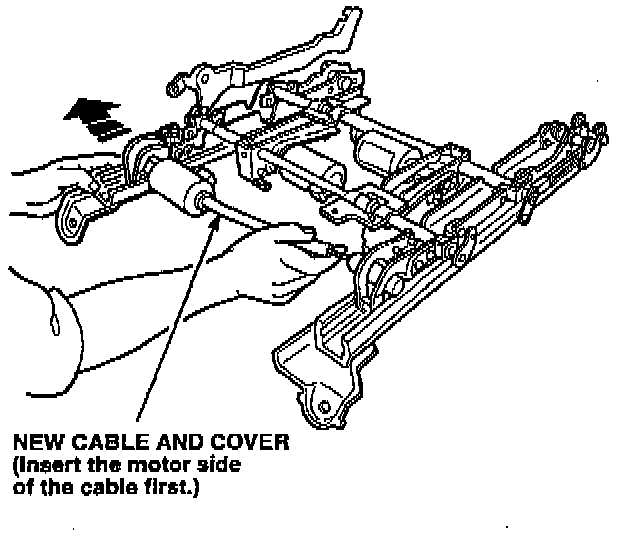 NEW CABLE AND COVER
(Insert the motor side of the cable first.)