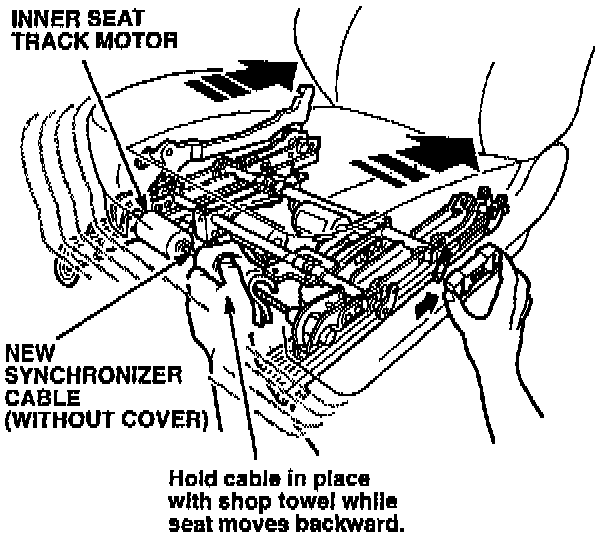 INNER SEAT TRACK MOTOR

NEW SYNCHRONIZER CABLE (WITHOUT COVER)

Hold cable in place with shop towel while seat moves backward.