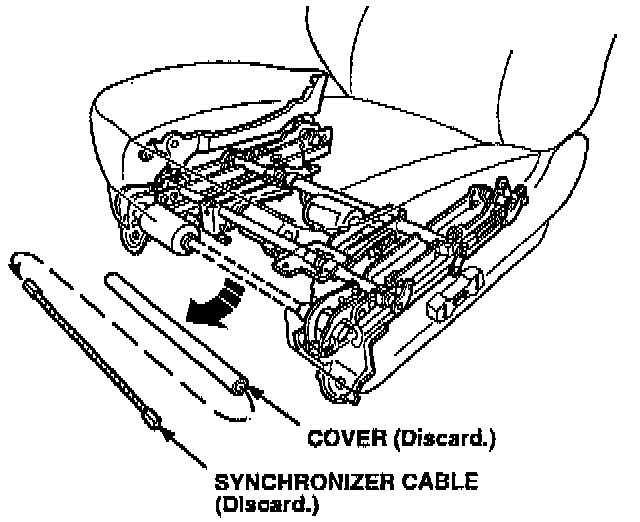 COVER (Discard.)

SYNCHRONIZER CABLE (Discard.)