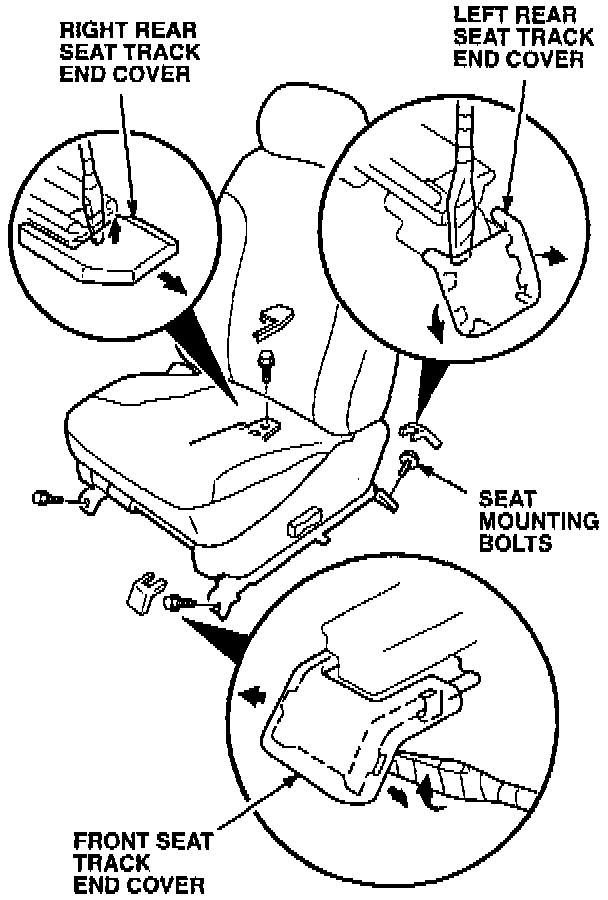 RIGHT REAR SEAT TRACK END COVER

LEFT REAR SEAT TRACK END COVER

SEAT MOUNTING BOLTS

FRONT SEAT TRACK END COVER