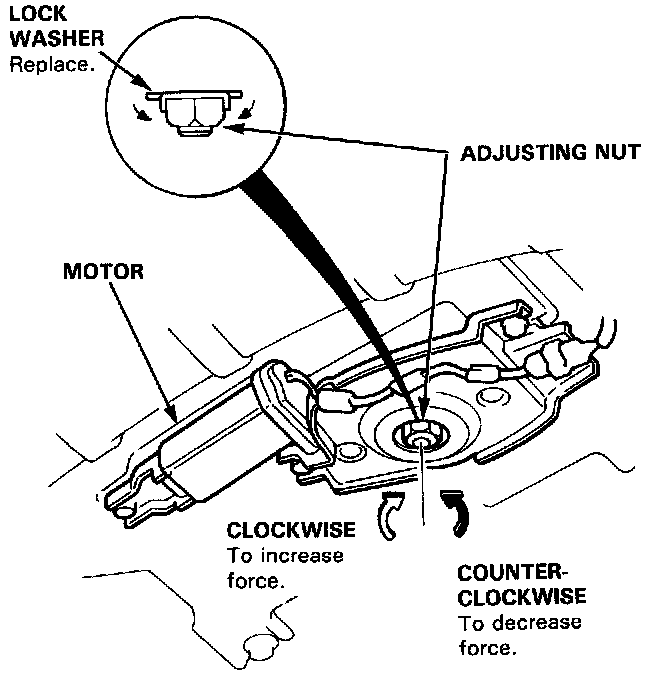 LOCK WASHER
Replace.

ADJUSTING NUT

MOTOR

CLOCKWISE
To increase force.

COUNTER-CLOCKWISE
To decrease force.