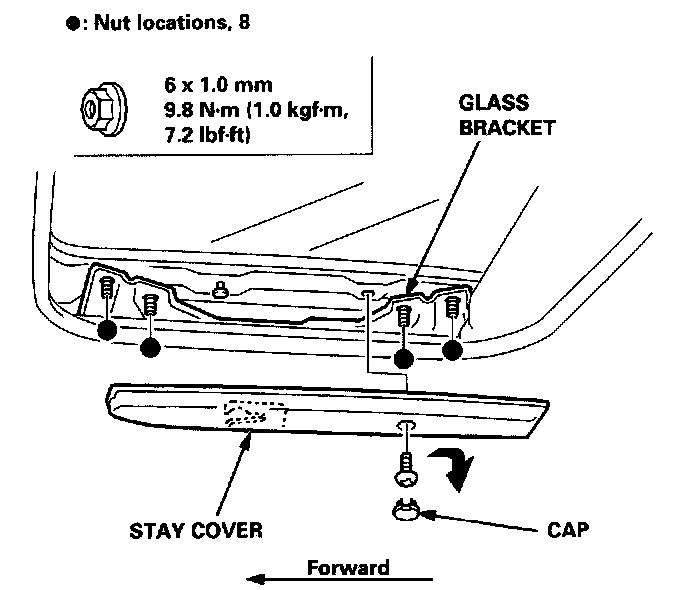 ●: Nut locations, 8

6 x 1.0 mm
9.8 N·m (1.0 kgf·m, 7.2 lbf·ft)

GLASS BRACKET

STAY COVER

CAP

Forward