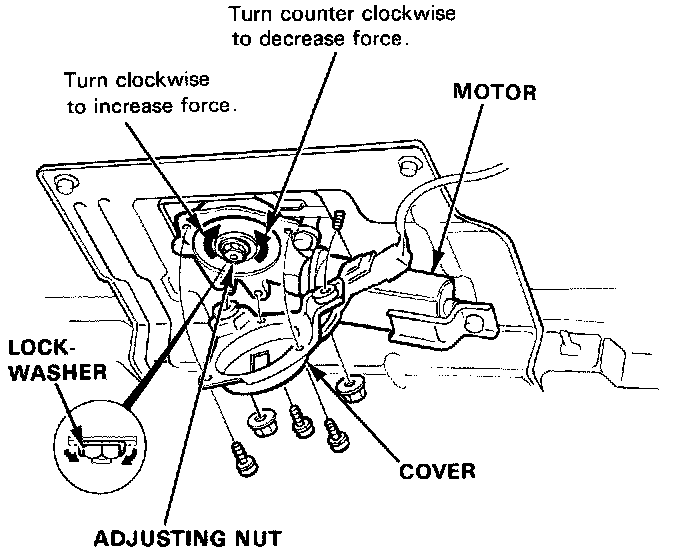 Turn counter clockwise to decrease force.

Turn clockwise to increase force.

MOTOR

LOCK-WASHER

COVER

ADJUSTING NUT