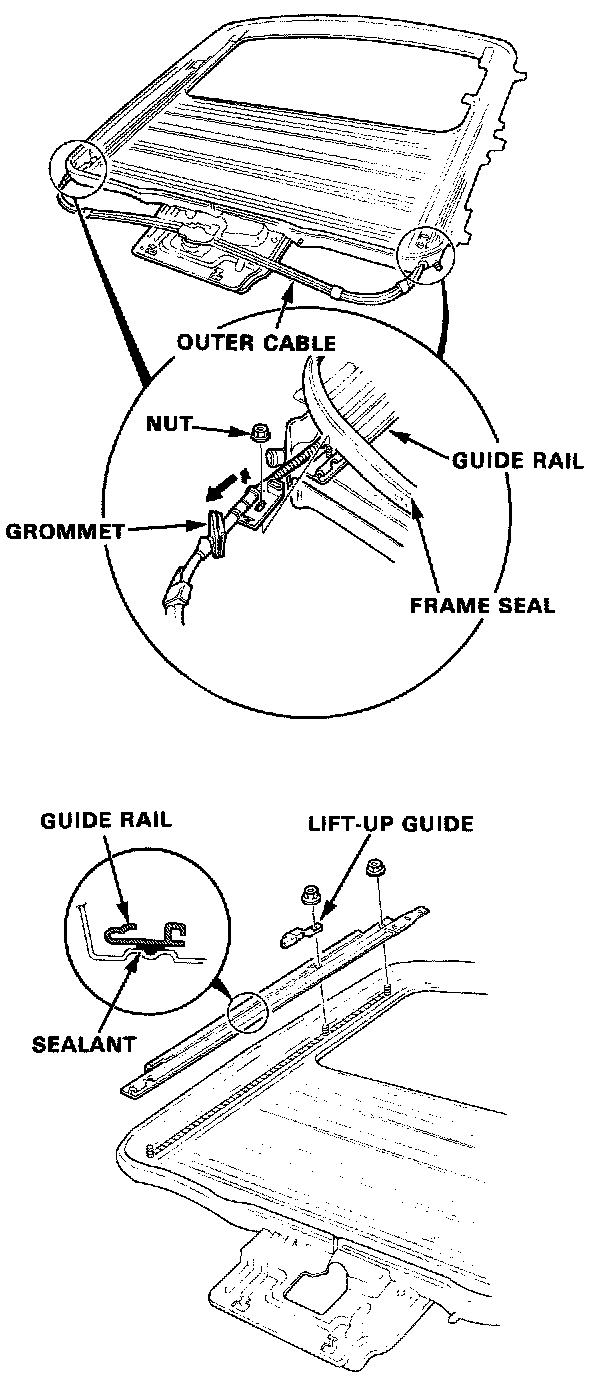 OUTER CABLE
NUT
GUIDE RAIL
GROMMET
FRAME SEAL

GUIDE RAIL
LIFT-UP GUIDE
SEALANT