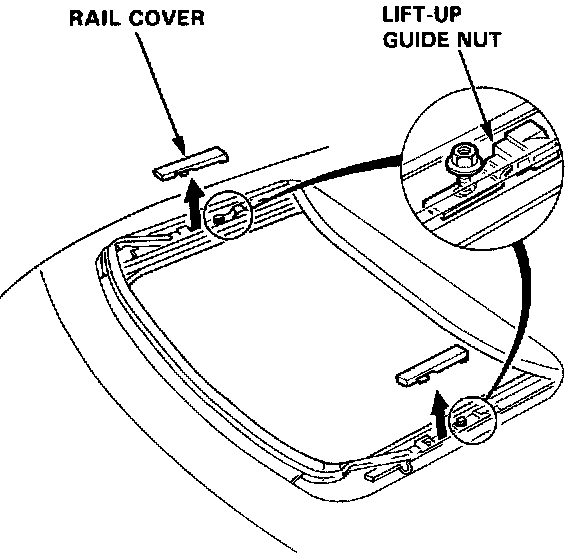 RAIL COVER

LIFT-UP GUIDE NUT