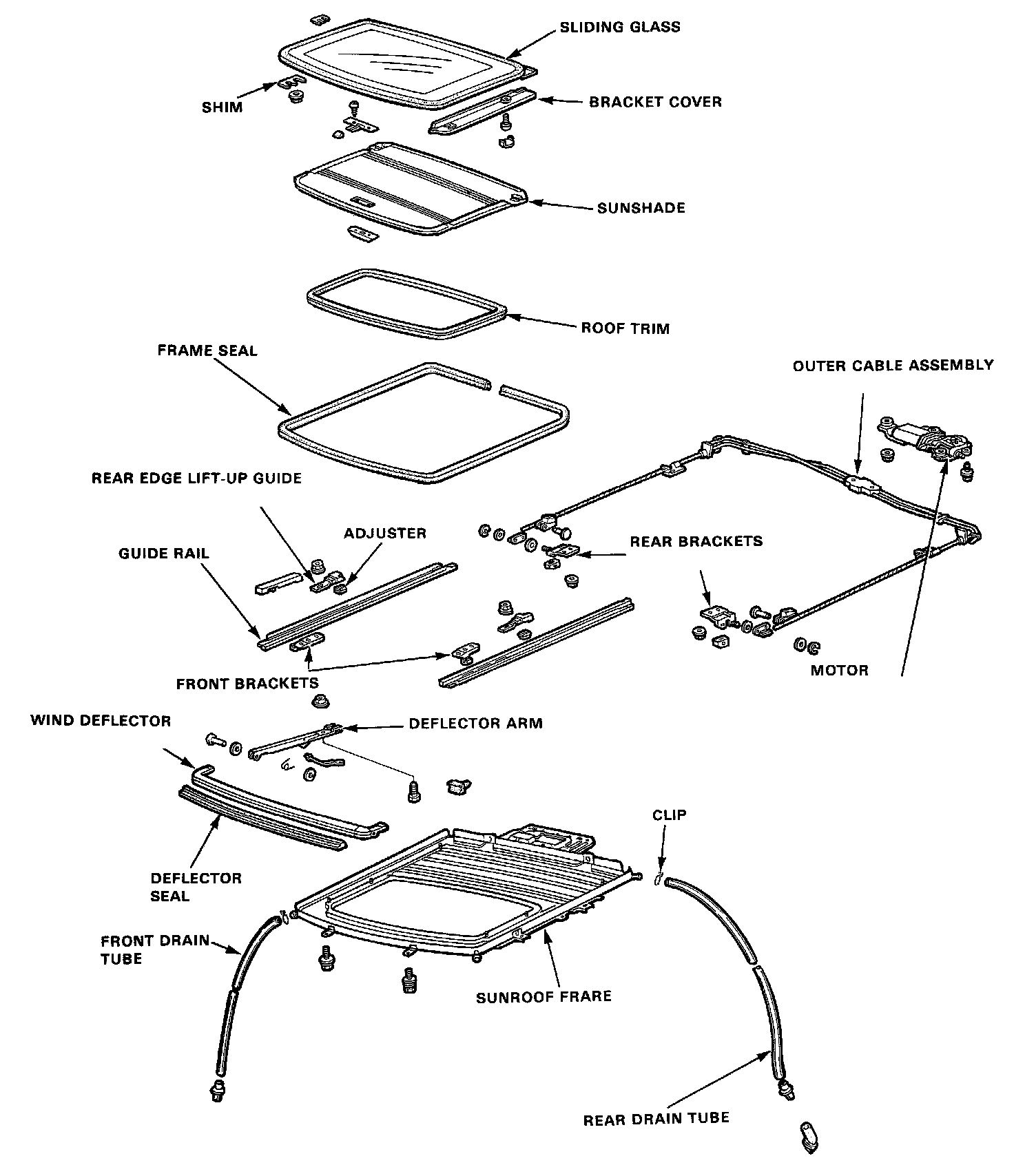 SLIDING GLASS

SHIM

BRACKET COVER

SUNSHADE

ROOF TRIM

FRAME SEAL

OUTER CABLE ASSEMBLY

REAR EDGE LIFT-UP GUIDE

ADJUSTER

GUIDE RAIL

REAR BRACKETS

FRONT BRACKETS

MOTOR

WIND DEFLECTOR

DEFLECTOR ARM

CLIP

DEFLECTOR SEAL

FRONT DRAIN TUBE

SUNROOF FRARE

REAR DRAIN TUBE