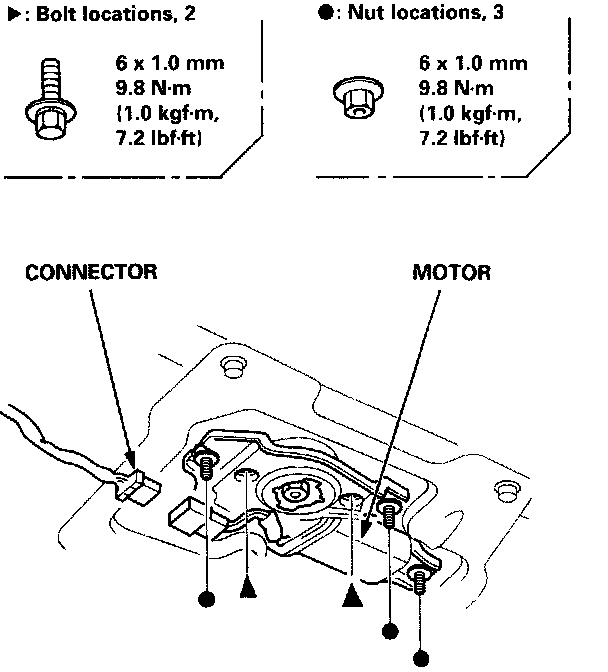 ▶: Bolt locations, 2

6 x 1.0 mm
9.8 N·m
(1.0 kgf·m,
7.2 lbf·ft)

●: Nut locations, 3

6 x 1.0 mm
9.8 N·m
(1.0 kgf·m,
7.2 lbf·ft)

CONNECTOR

MOTOR