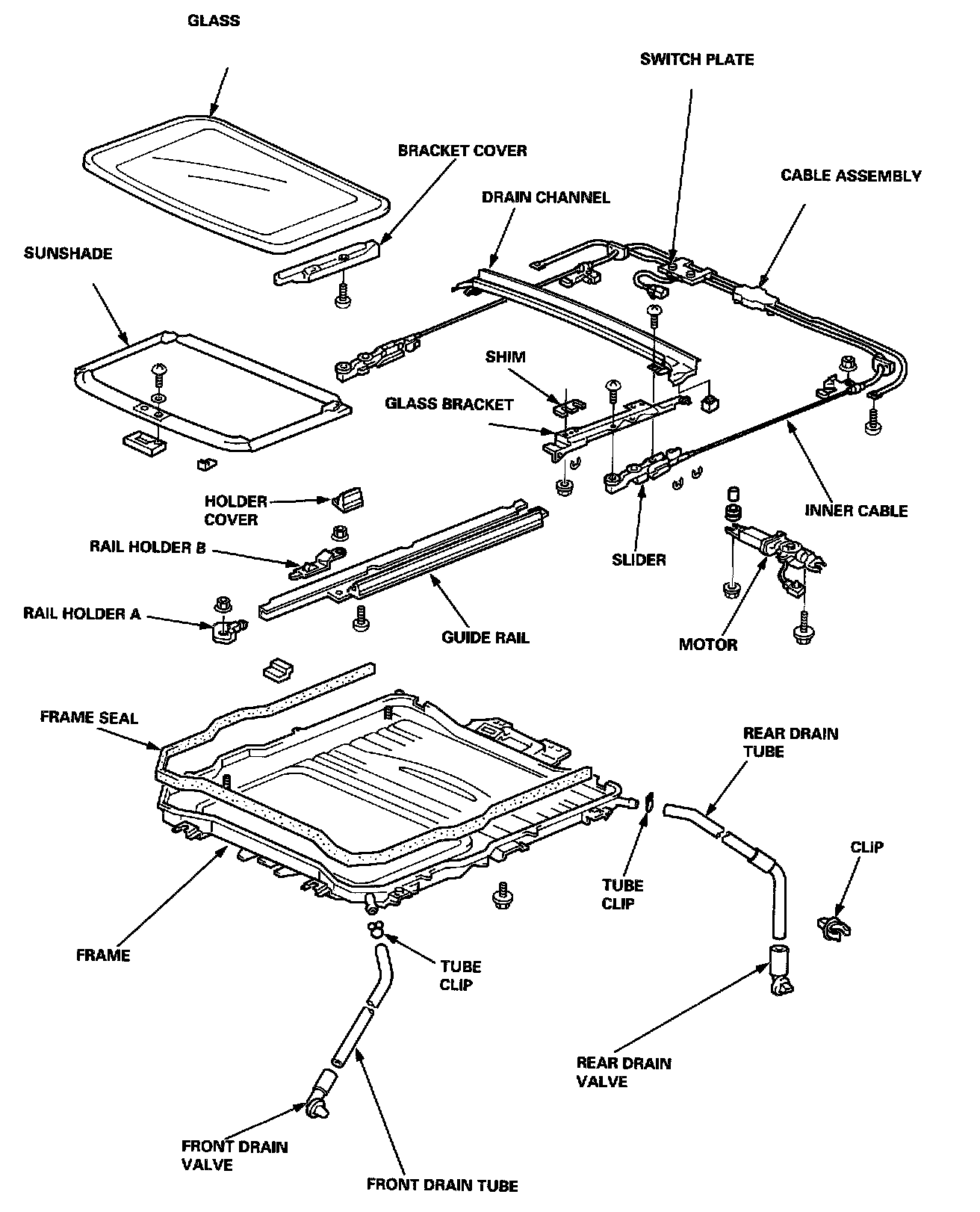 GLASS

SWITCH PLATE

BRACKET COVER

CABLE ASSEMBLY

DRAIN CHANNEL

SUNSHADE

SHIM

GLASS BRACKET

HOLDER COVER

INNER CABLE

RAIL HOLDER B

SLIDER

RAIL HOLDER A

GUIDE RAIL

MOTOR

FRAME SEAL

REAR DRAIN TUBE

CLIP

TUBE CLIP

FRAME

TUBE CLIP

REAR DRAIN VALVE

FRONT DRAIN VALVE

FRONT DRAIN TUBE