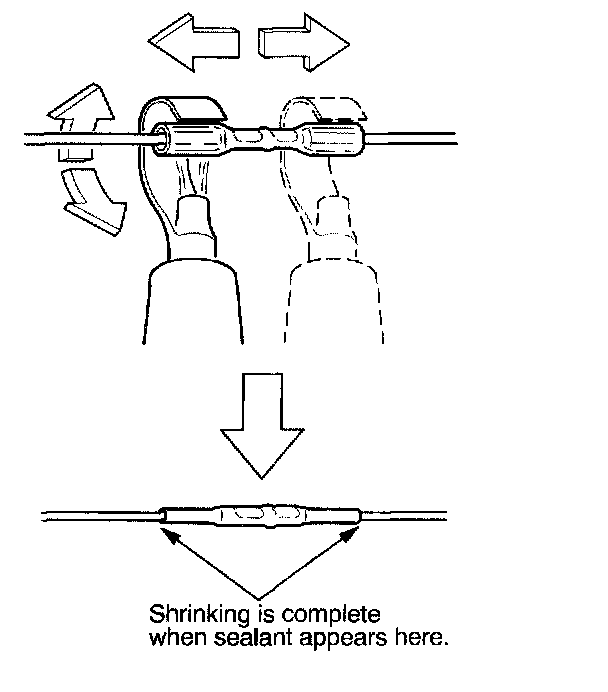 Shrinking is complete when sealant appears here.