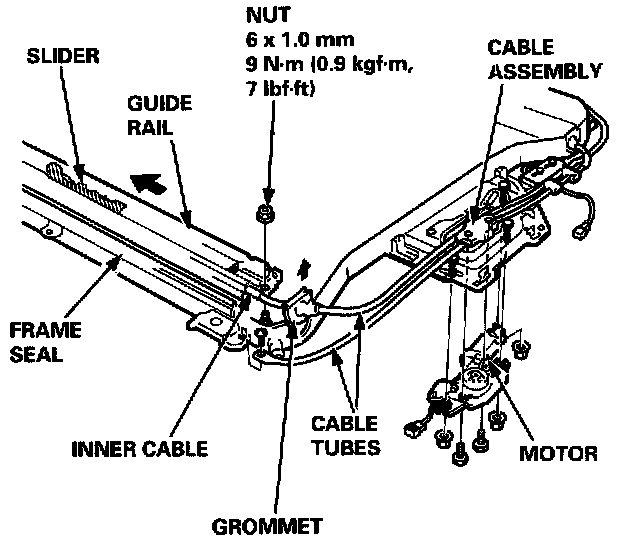 NUT
6 x 1.0 mm
9 N·m (0.9 kgf·m, 7 lbf·ft)

SLIDER

GUIDE RAIL

CABLE ASSEMBLY

FRAME SEAL

INNER CABLE

CABLE TUBES

MOTOR

GROMMET