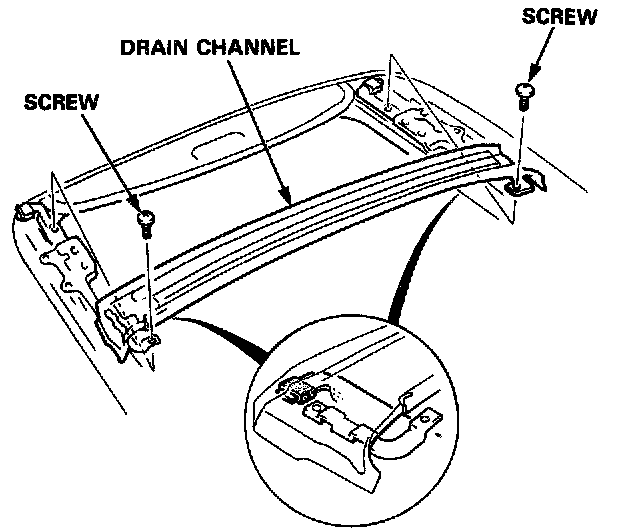 SCREW

DRAIN CHANNEL

SCREW