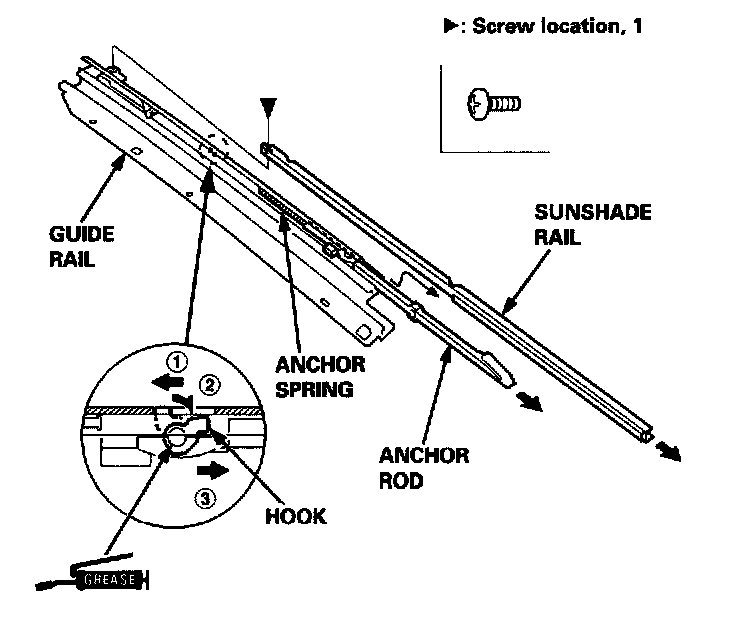 ▶: Screw location, 1

GUIDE RAIL

SUNSHADE RAIL

ANCHOR SPRING

ANCHOR ROD

①

②

③

HOOK

GREASE