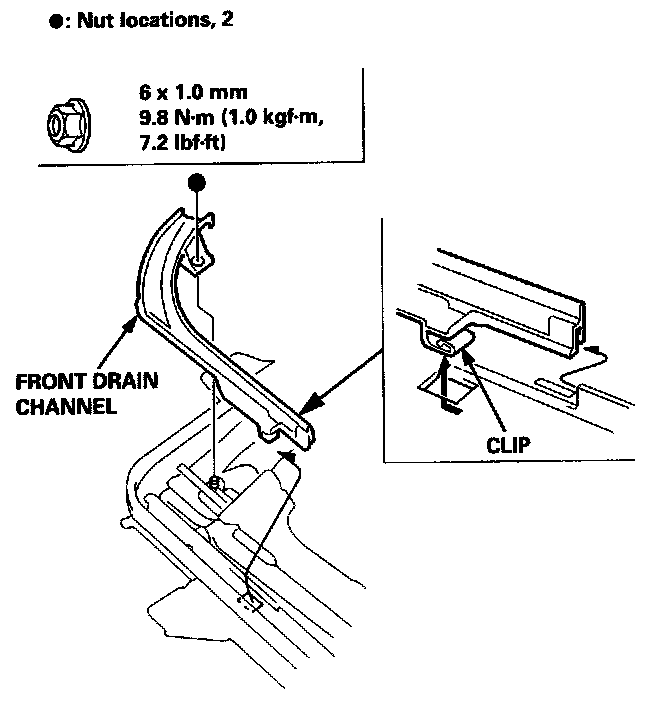 ●: Nut locations, 2

6 x 1.0 mm
9.8 N·m (1.0 kgf·m, 7.2 lbf·ft)

FRONT DRAIN CHANNEL

CLIP