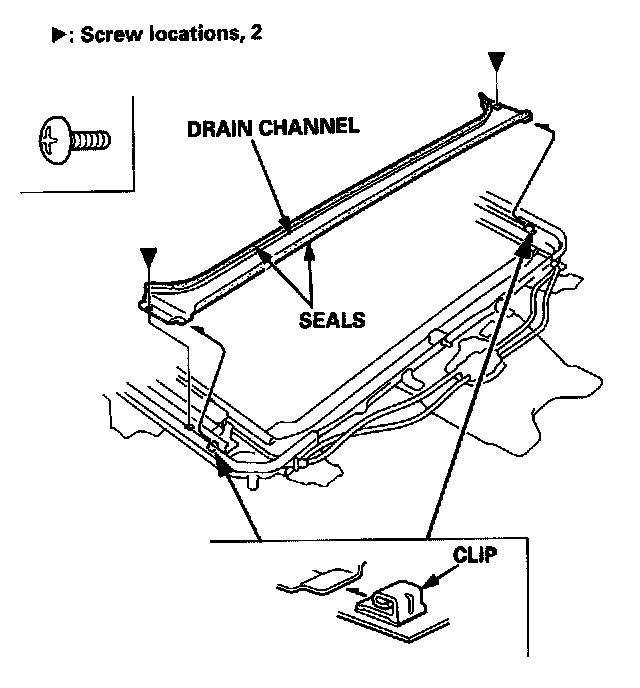 ▶: Screw locations, 2

DRAIN CHANNEL

SEALS

CLIP